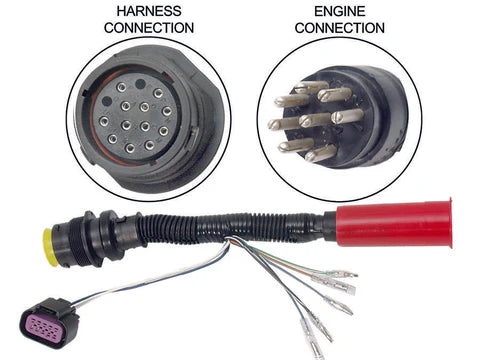 HARNESS CONNECTION

ENGINE CONNECTION